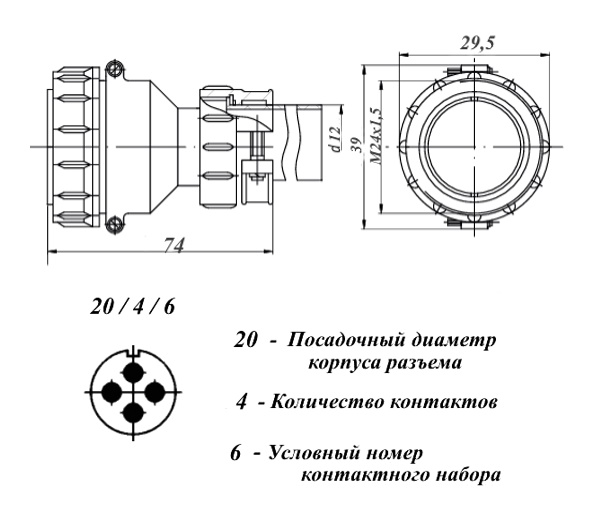 29,5

d 12

39

M24x1,5

74

20 / 4 / 6

20 - Посадочный диаметр корпуса разъема

4 - Количество контактов

6 - Условный номер контактного набора