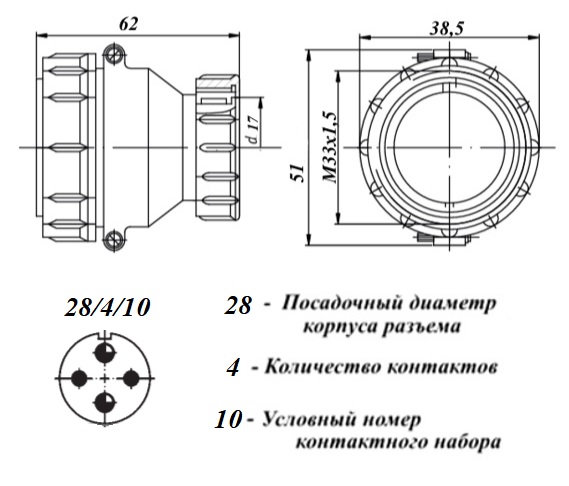 62

d 17

38,5

51

M33x1,5

28/4/10

28 - Посадочный диаметр корпуса разъема

4 - Количество контактов

10 - Условный номер контактного набора