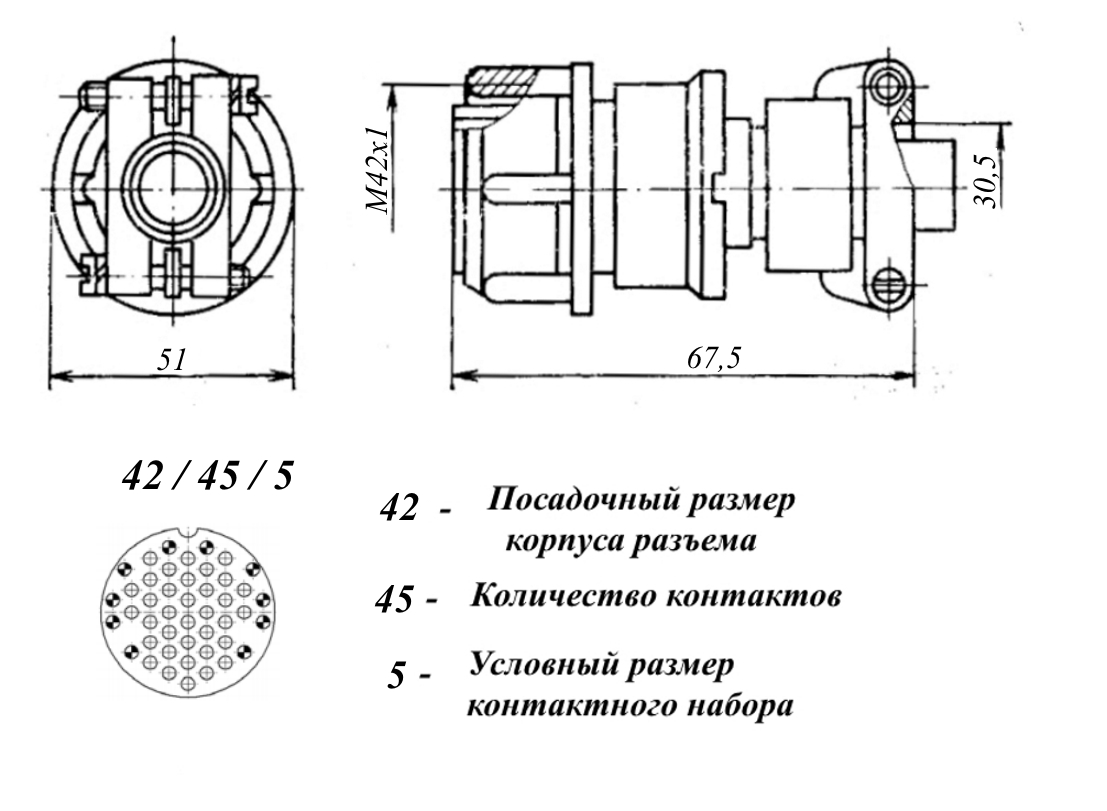 M42x1

30,5

51

67,5

42 / 45 / 5

42 - Посадочный размер корпуса разъема

45 - Количество контактов

5 - Условный размер контактного набора