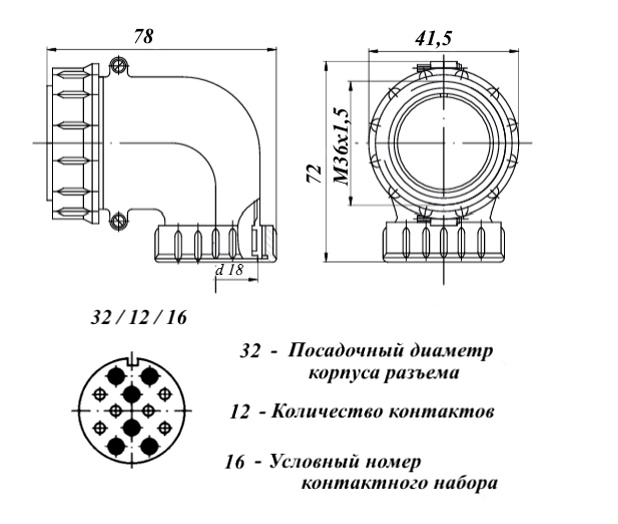 78

41,5

72

M36x1,5

d 18

32 / 12 / 16

32 - Посадочный диаметр корпуса разъема

12 - Количество контактов

16 - Условный номер контактного набора