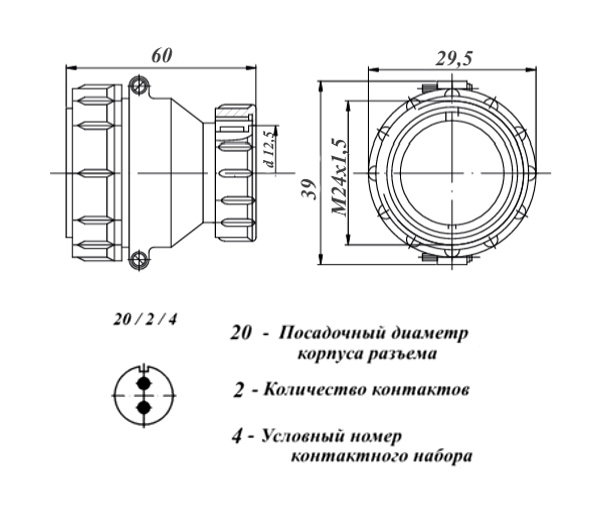 60

d 12,5

29,5

39

M24x1,5

20 / 2 / 4

20 - Посадочный диаметр корпуса разъема

2 - Количество контактов

4 - Условный номер контактного набора