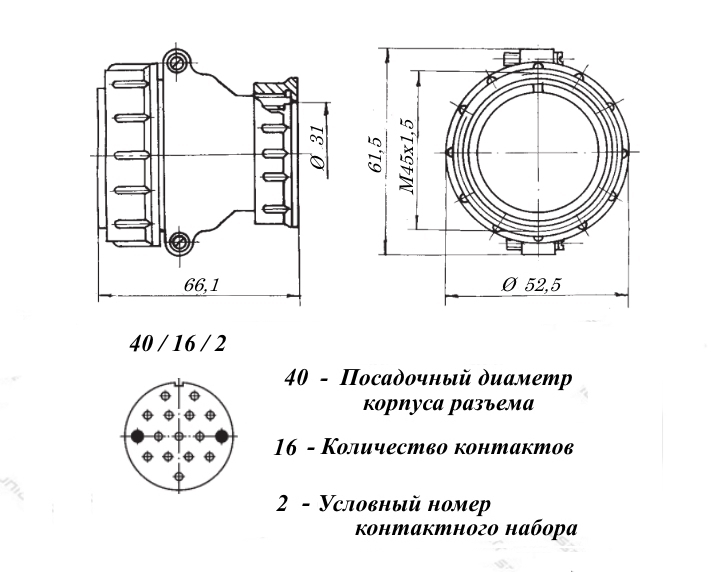 Ø 31

61,5

M45x1,5

66,1

Ø 52,5

40 / 16 / 2

40 - Посадочный диаметр корпуса разъема

16 - Количество контактов

2 - Условный номер контактного набора