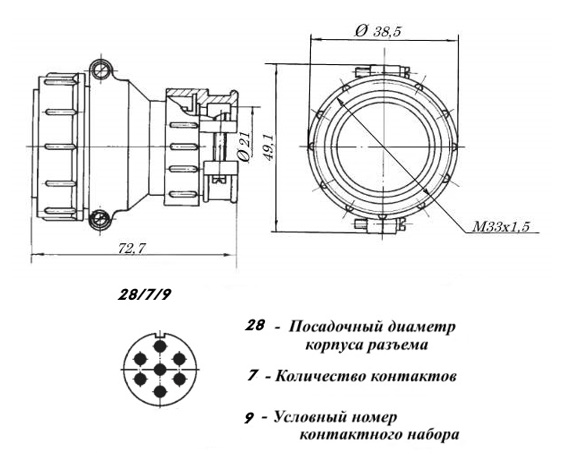 Ø 38,5

Ø 21

49,1

M33x1,5

72,7

28/7/9

28 - Посадочный диаметр корпуса разъема

7 - Количество контактов

9 - Условный номер контактного набора