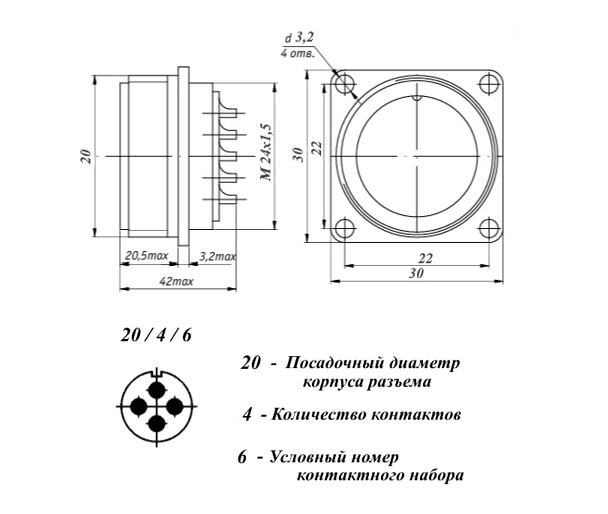 d 3,2
4 отв.

20

M 24x1,5

30

22

20,5max

3,2max

42max

22

30

20 / 4 / 6

20 - Посадочный диаметр корпуса разъема

4 - Количество контактов

6 - Условный номер контактного набора