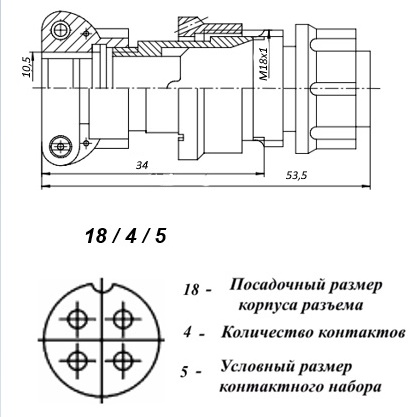 10,5

M18x1

34

53,5

18 / 4 / 5

18 - Посадочный размер корпуса разъема

4 - Количество контактов

5 - Условный размер контактного набора