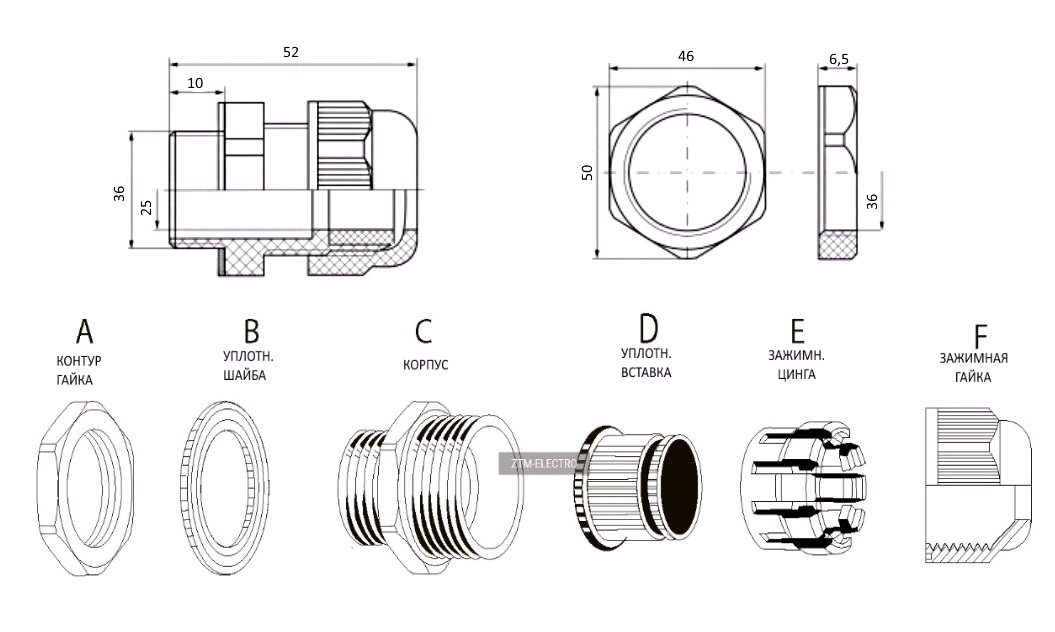 52
10
36
25
46
6,5
50
36

A
КОНТУР
ГАЙКА

B
УПЛОТН.
ШАЙБА

C
КОРПУС

D
УПЛОТН.
ВСТАВКА

E
ЗАЖИМН.
ЦИНГА

F
ЗАЖИМНАЯ
ГАЙКА

ZTM-ELECTRO