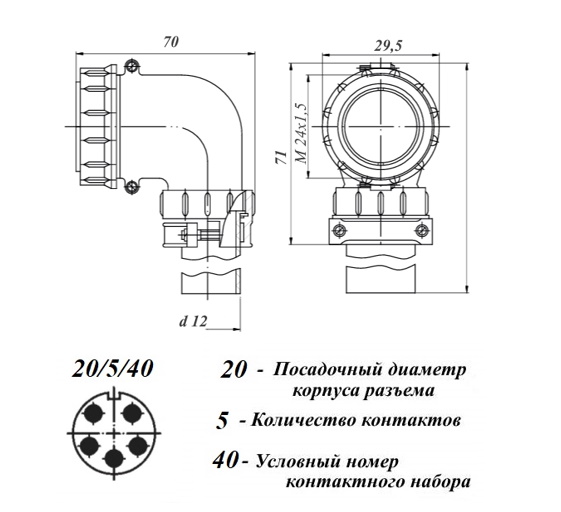 70

29,5

M 24x1,5

71

d 12

20/5/40

20 - Посадочный диаметр корпуса разъема

5 - Количество контактов

40 - Условный номер контактного набора